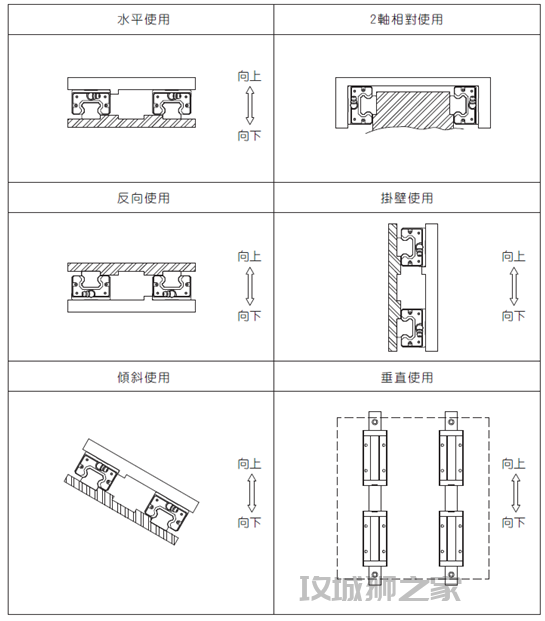 | 水平使用 | 2軸相對使用 |
|---|---|
| 向上 向下 | |
| 反向使用 | 掛壁使用 |
| 向上 向下 | 向上 向下 |
| 傾斜使用 | 垂直使用 |
| 向上 向下 | 向上 向下 |

攻城狮之家