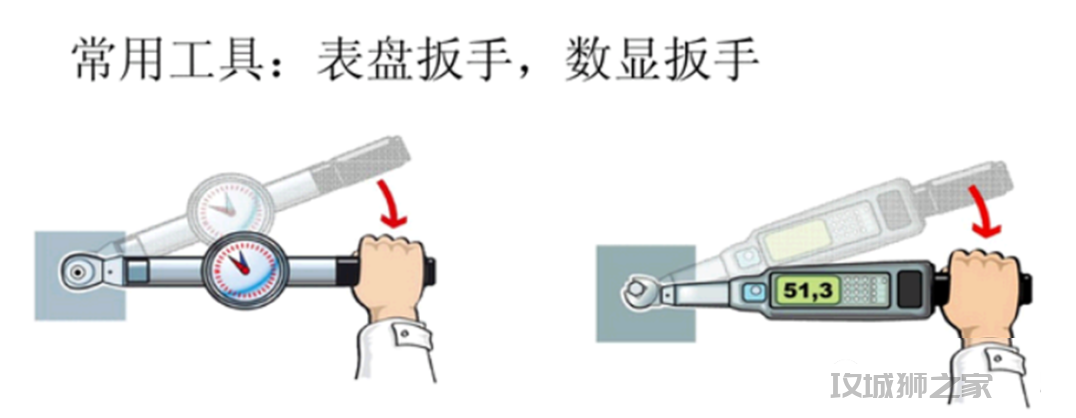 常用工具：表盘扳手，数显扳手

51,3

汉城狮之家